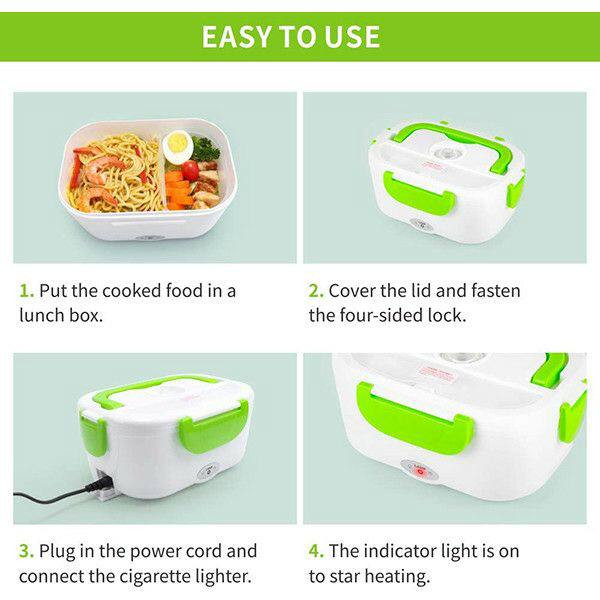 EASY TO USE

1. Put the cooked food in a lunch box.

2. Cover the lid and fasten the four-sided lock.

3. Plug in the power cord and connect the cigarette lighter.

4. The indicator light is on to star heating.