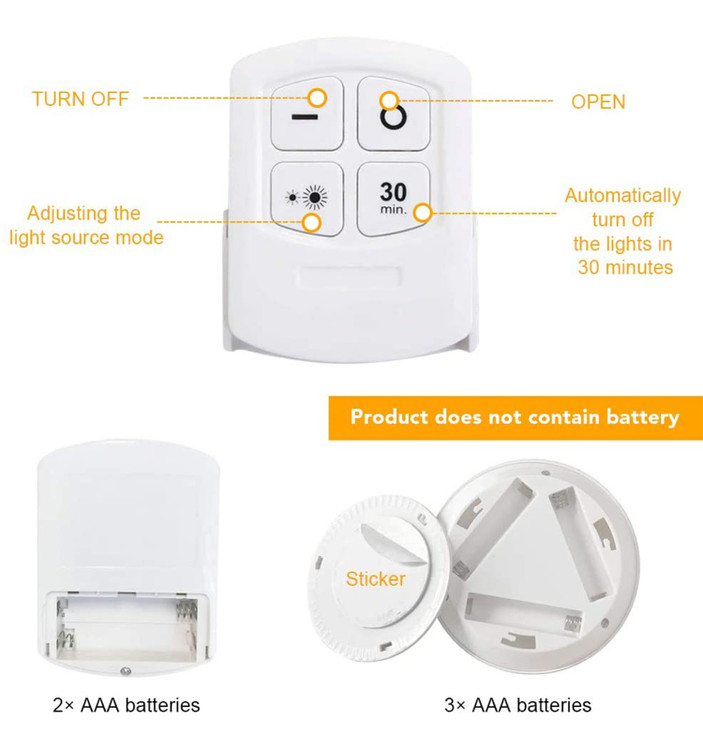 TURN OFF

OPEN

30 min.

Adjusting the light source mode

Automatically turn off the lights in 30 minutes

Product does not contain battery

Sticker

2× AAA batteries

3× AAA batteries